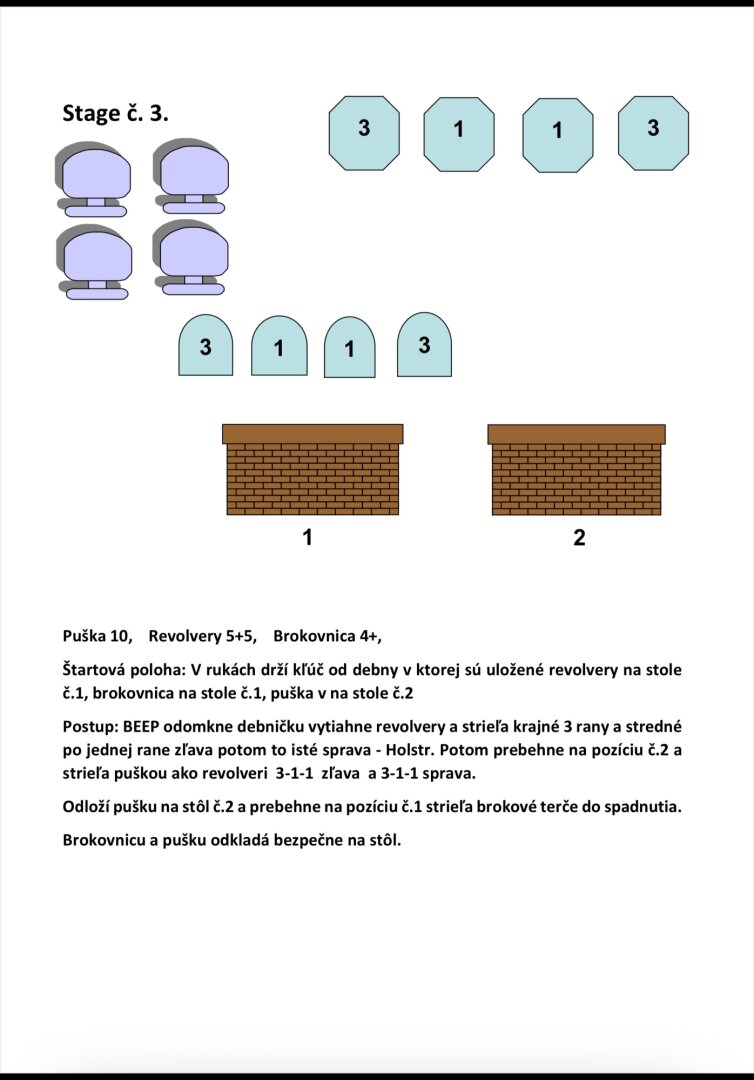 Stage č. 3.

3 1 1 3

3 1 1 3

1 2

Puška 10, Revolvery 5+5, Brokovnica 4+,

Štartová poloha: V rukách drží kľúč od debny v ktorej sú uložené revolvery na stole č.1, brokovnica na stole č.1, puška v na stole č.2

Postup: BEEP odomkne debničku vytiahne revolvery a strieľa krajné 3 rany a stredné po jednej rane zľava potom to isté sprava - Holstr. Potom prebehne na pozíciu č.2 a strieľa puškou ako revolveri 3-1-1 zľava a 3-1-1 sprava.

Odloží pušku na stôl č.2 a prebehne na pozíciu č.1 strieľa brokové terče do spadnutia.

Brokovnicu a pušku odkladá bezpečne na stôl.