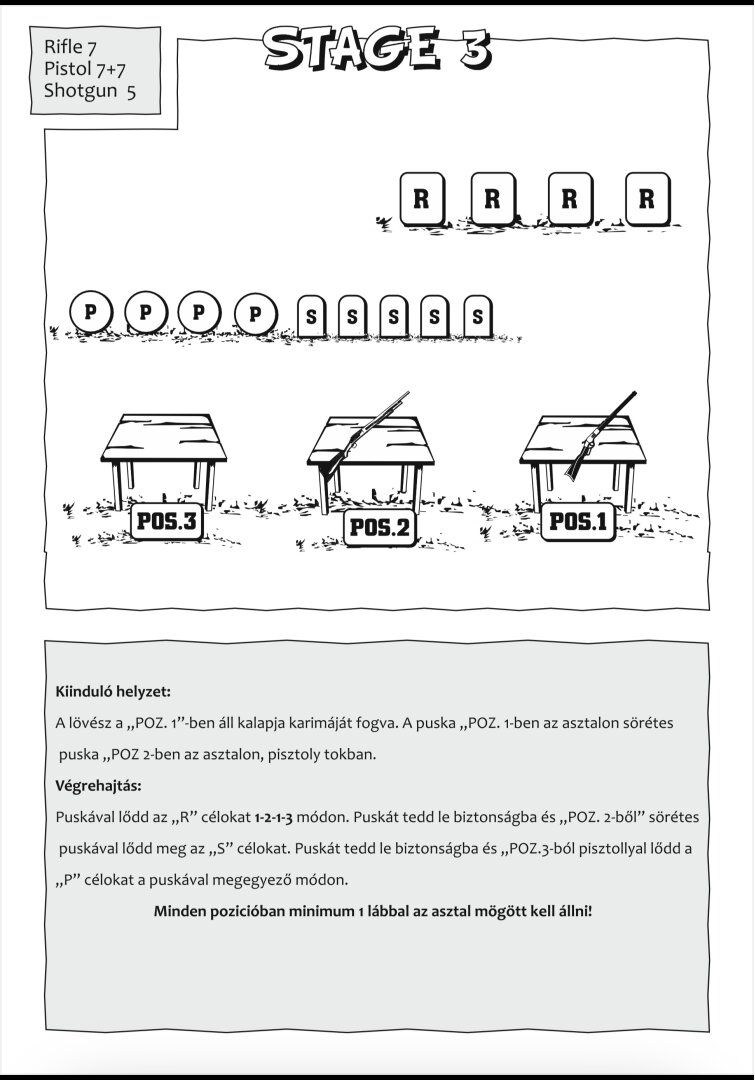 Rifle 7
Pistol 7+7
Shotgun 5

STAGE 3

R R R R

P P P P S S S S S

POS.3 POS.2 POS.1

**Kiinduló helyzet:**

A lövész a „POZ. 1”-ben áll kalapja karimáját fogva. A puska „POZ. 1-ben az asztalon sörétes puska „POZ 2-ben az asztalon, pisztoly tokban.

**Végrehajtás:**

Puskával lődd az „R” célokat **1-2-1-3** módon. Puskát tedd le biztonságba és „POZ. 2-ből” sörétes puskával lődd meg az „S” célokat. Puskát tedd le biztonságba és „POZ.3-ból pisztollyal lődd a „P” célokat a puskával megegyező módon.

**Minden pozicióban minimum 1 lábbal az asztal mögött kell állni!**